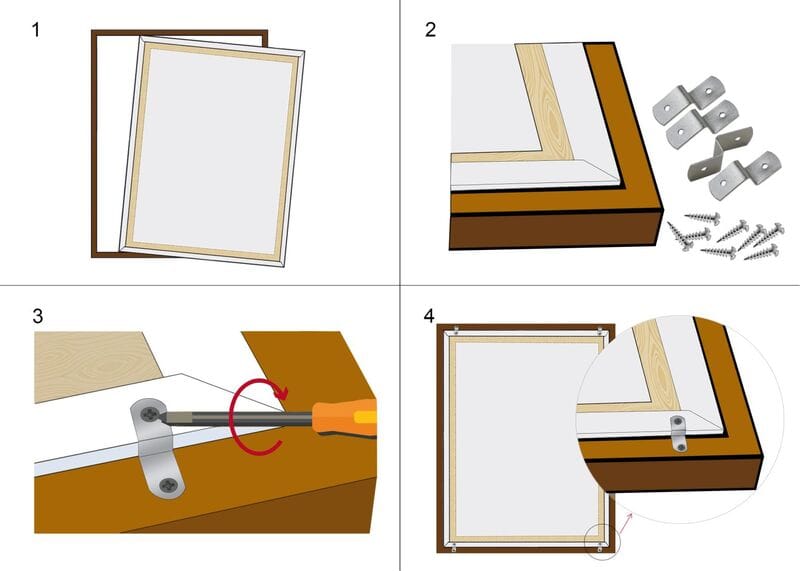 1

2

3

4